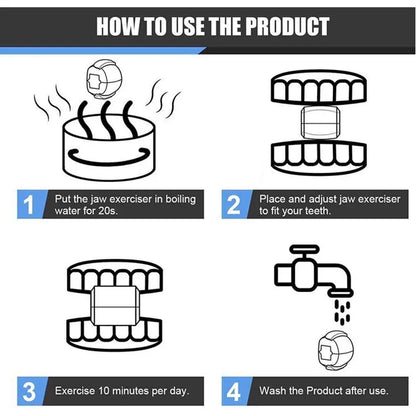 HOW TO USE THE PRODUCT

1 Put the jaw exerciser in boiling water for 20s.

2 Place and adjust jaw exerciser to fit your teeth.

3 Exercise 10 minutes per day.

4 Wash the Product after use.